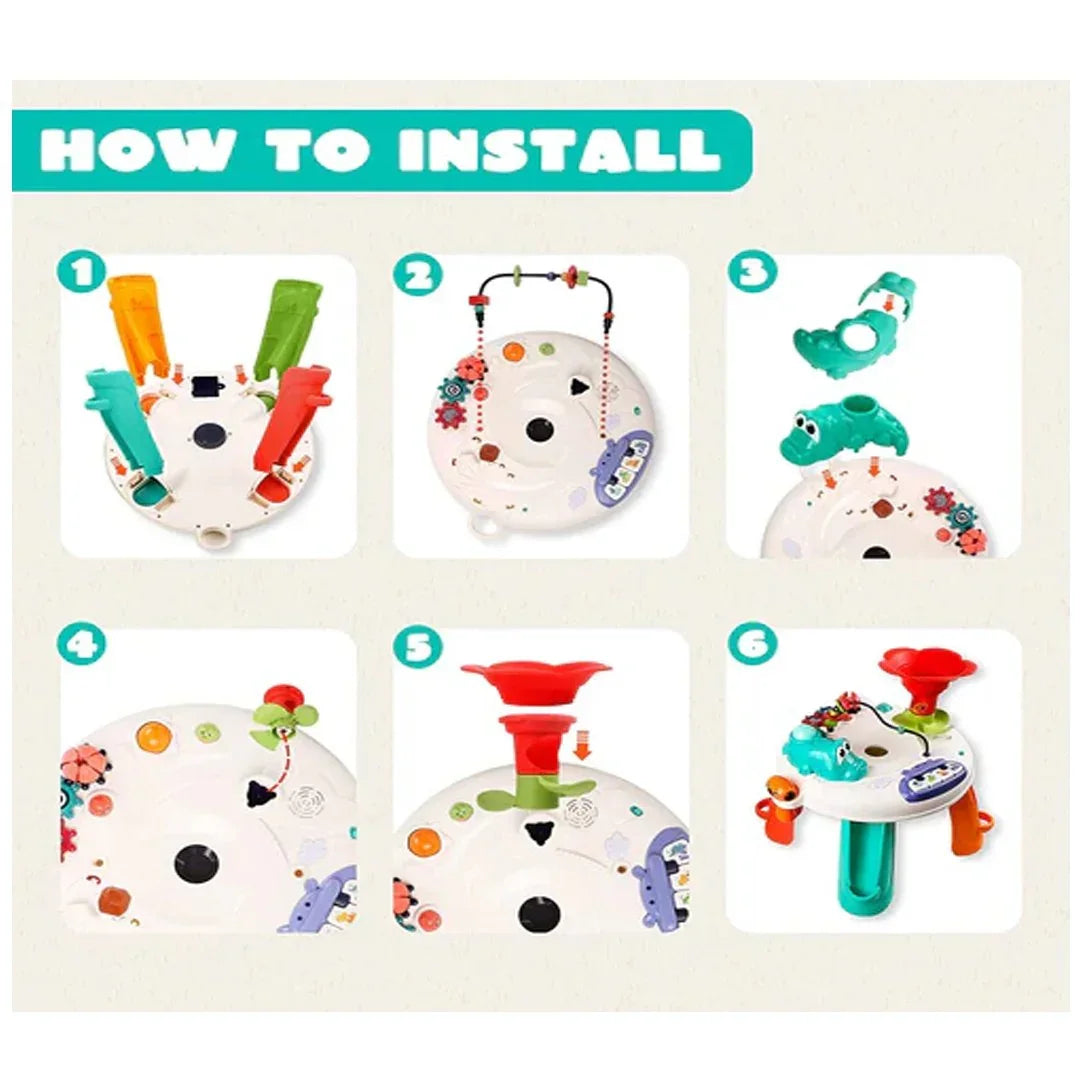 HOW TO INSTALL

1

2

3

4

5

6