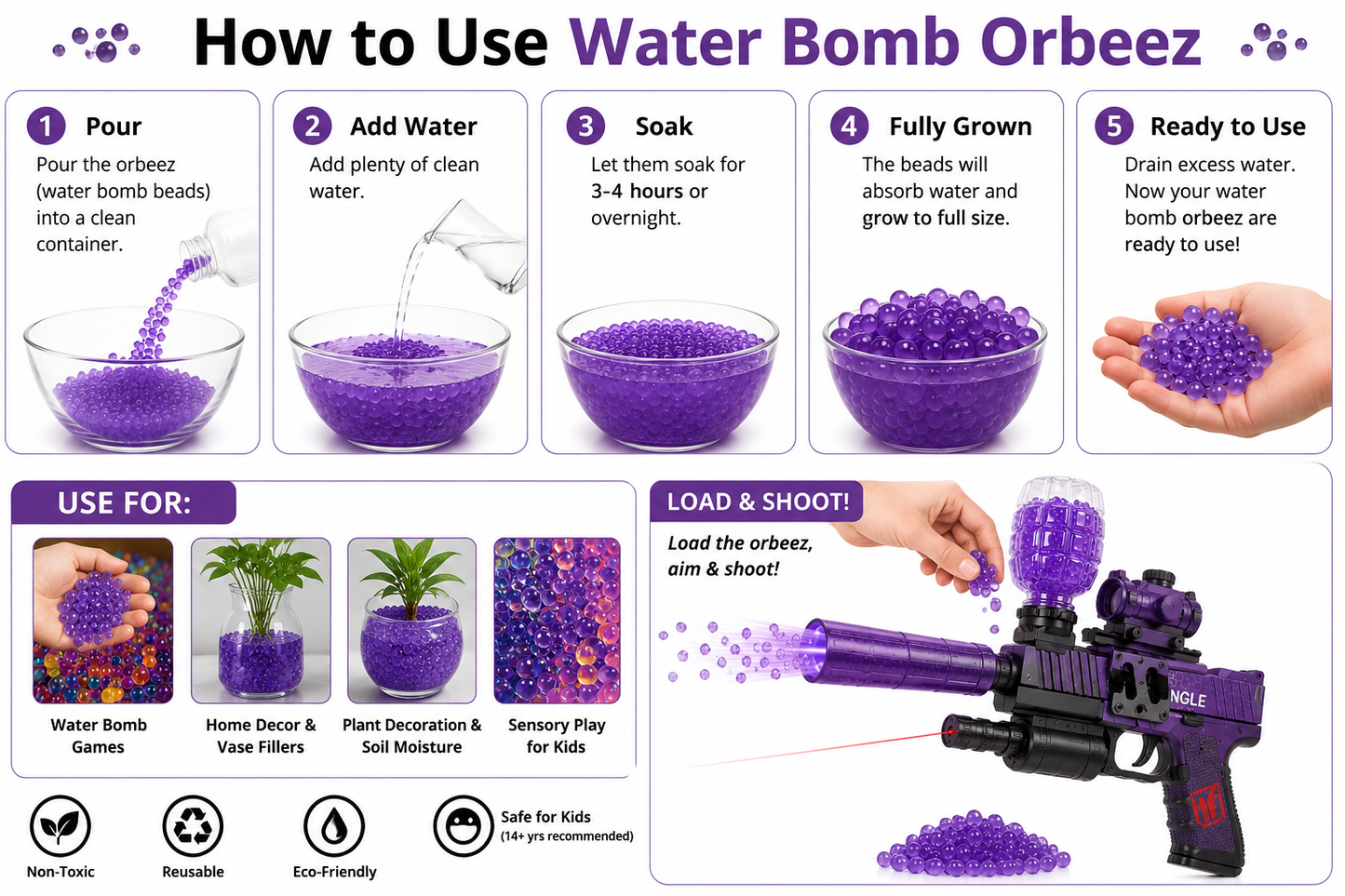 How to Use Water Bomb Orbeez

1 Pour
Pour the orbeez (water bomb beads) into a clean container.

2 Add Water
Add plenty of clean water.

3 Soak
Let them soak for 3-4 hours or overnight.

4 Fully Grown
The beads will absorb water and grow to full size.

5 Ready to Use
Drain excess water. Now your water bomb orbeez are ready to use!

USE FOR:

Water Bomb Games

Home Decor & Vase Fillers

Plant Decoration & Soil Moisture

Sensory Play for Kids

LOAD & SHOOT!

Load the orbeez, aim & shoot!

NGLE

Non-Toxic

Reusable

Eco-Friendly

Safe for Kids
(14+ yrs recommended)